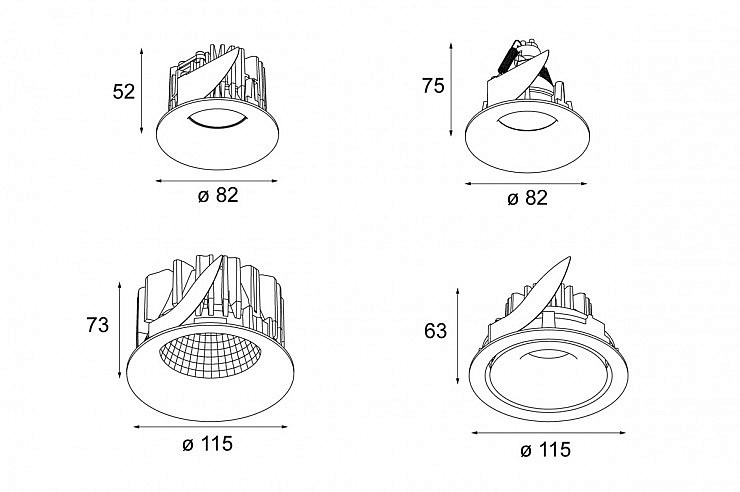 52

ø 82

75

ø 82

73

ø 115

63

ø 115