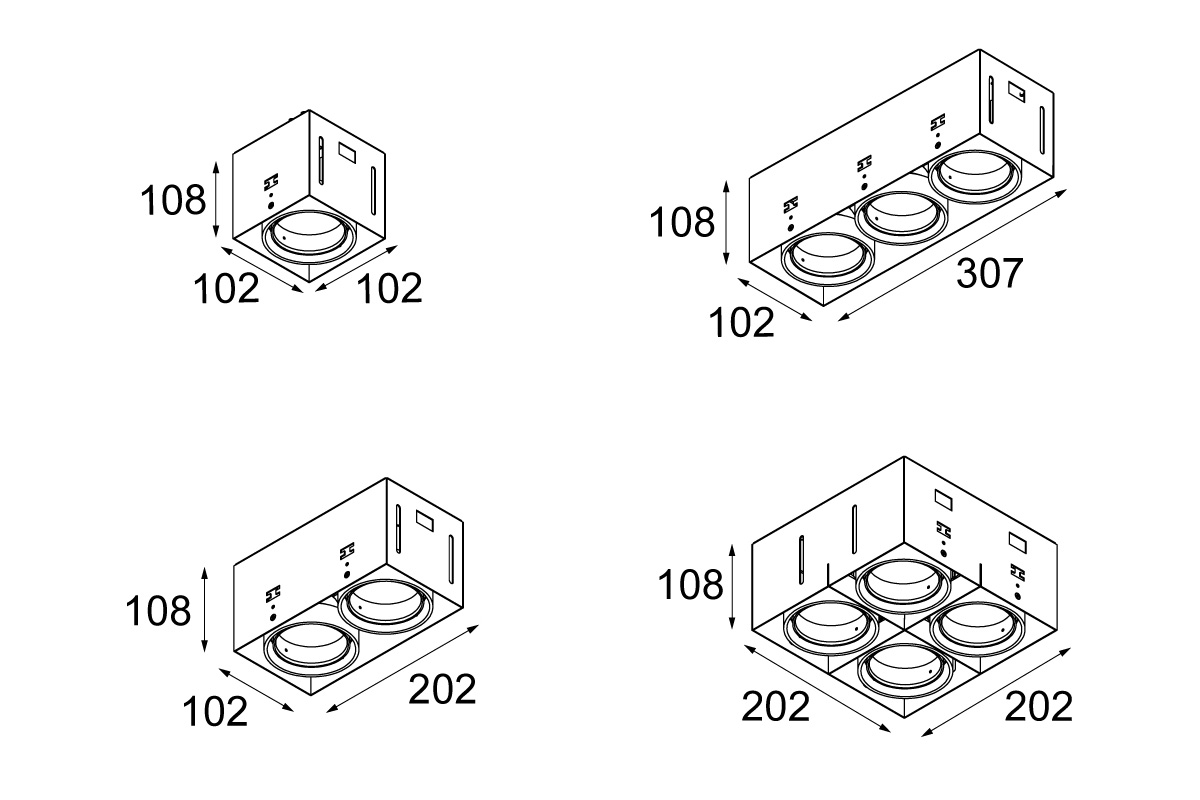 108
102
102

108
102
307

108
102
202

108
202
202