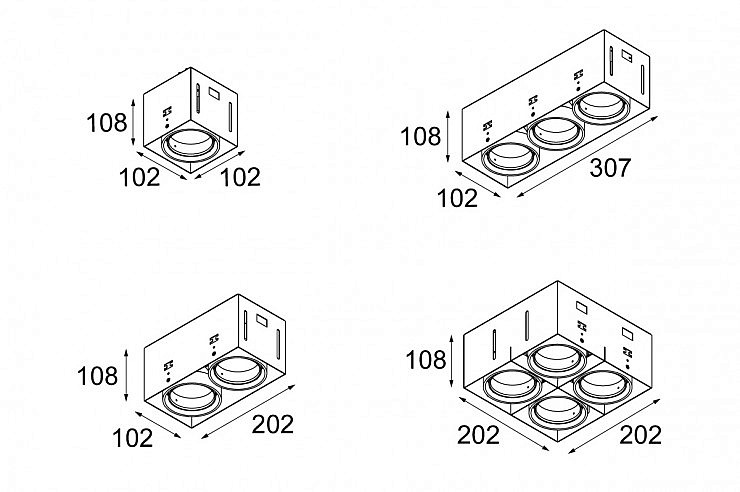 108
102
102

108
102
307

108
102
202

108
202
202